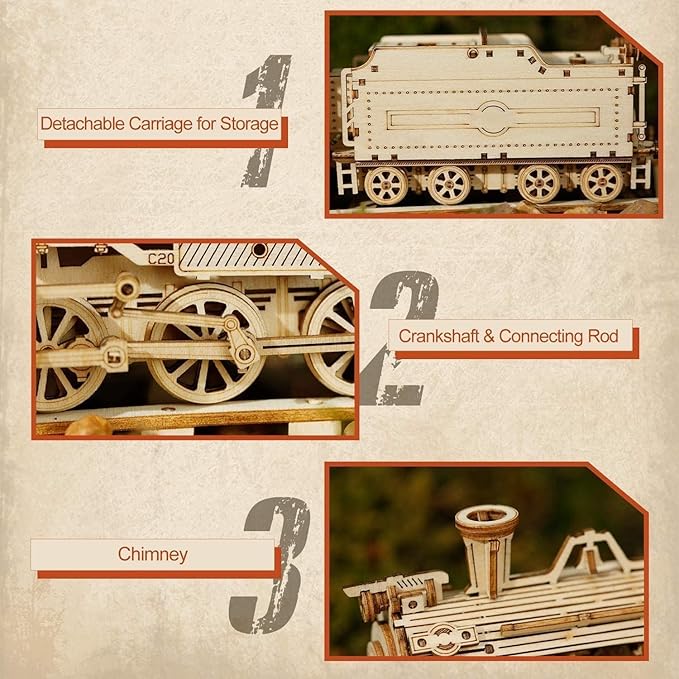 1
Detachable Carriage for Storage

C20
2
Crankshaft & Connecting Rod

3
Chimney